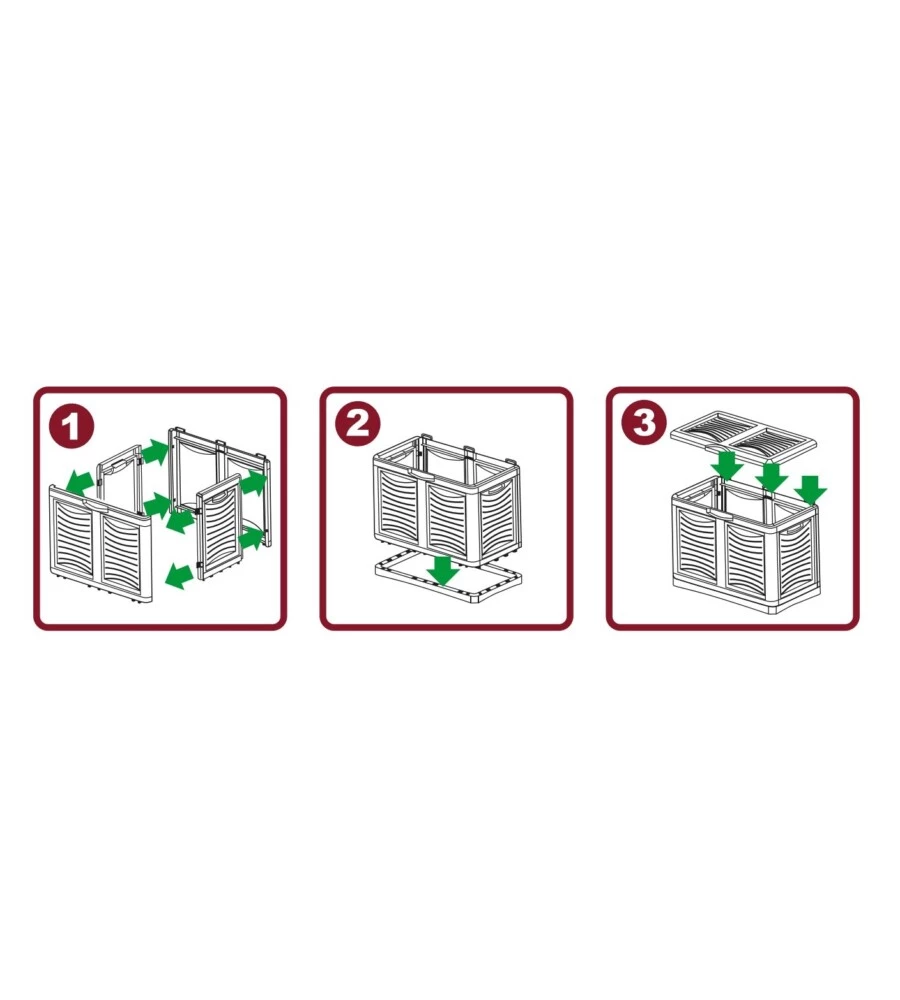 1

2

3